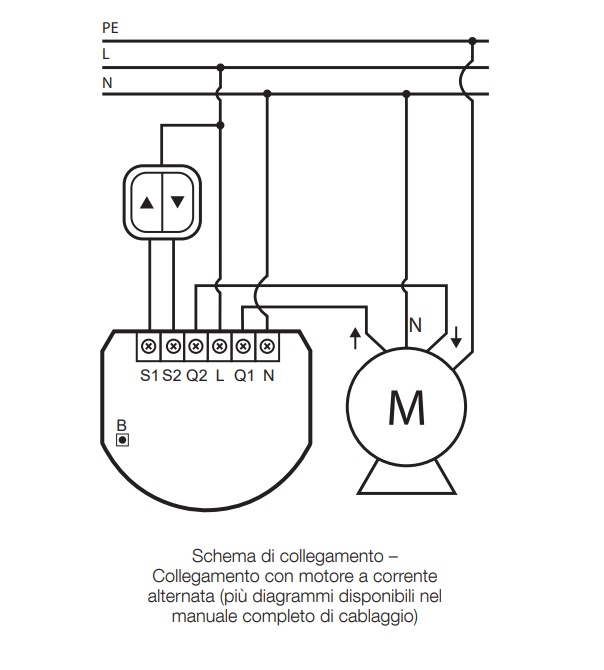 PE
L
N

S1 S2 Q2 L Q1 N

B

N

M

Schema di collegamento – Collegamento con motore a corrente alternata (più diagrammi disponibili nel manuale completo di cablaggio)