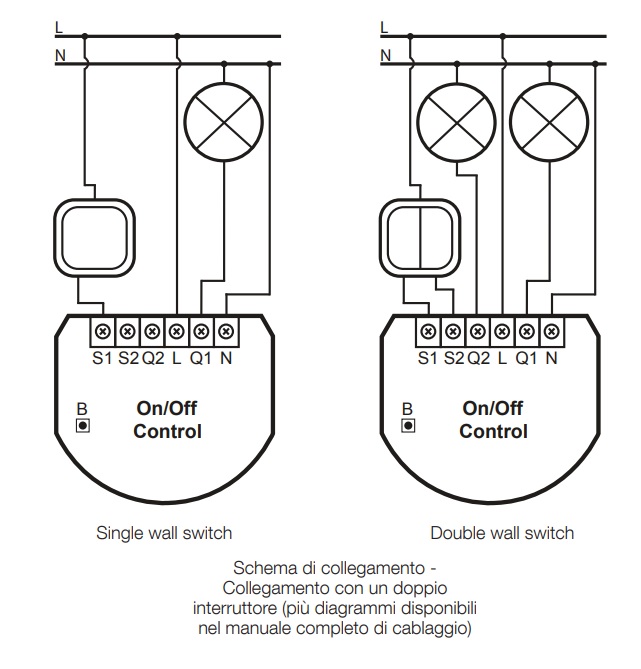 L
N
S1 S2 Q2 L Q1 N
B
On/Off
Control

Single wall switch

L
N
S1 S2 Q2 L Q1 N
B
On/Off
Control

Double wall switch

Schema di collegamento - Collegamento con un doppio interruttore (più diagrammi disponibili nel manuale completo di cablaggio)