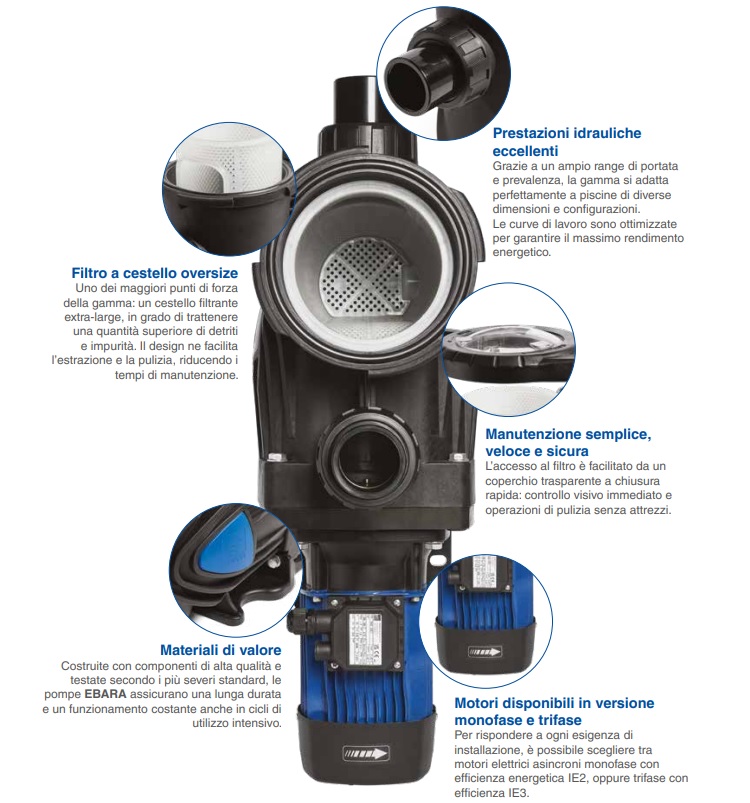 Prestazioni idrauliche eccellenti
Grazie a un ampio range di portata e prevalenza, la gamma si adatta perfettamente a piscine di diverse dimensioni e configurazioni.
Le curve di lavoro sono ottimizzate per garantire il massimo rendimento energetico.

Filtro a cestello oversize
Uno dei maggiori punti di forza della gamma: un cestello filtrante extra-large, in grado di trattenere una quantità superiore di detriti e impurità. Il design ne facilita l'estrazione e la pulizia, riducendo i tempi di manutenzione.

Manutenzione semplice, veloce e sicura
L'accesso al filtro è facilitato da un coperchio trasparente a chiusura rapida: controllo visivo immediato e operazioni di pulizia senza attrezzi.

Materiali di valore
Costruite con componenti di alta qualità e testate secondo i più severi standard, le pompe EBARA assicurano una lunga durata e un funzionamento costante anche in cicli di utilizzo intensivo.

Motori disponibili in versione monofase e trifase
Per rispondere a ogni esigenza di installazione, è possibile scegliere tra motori elettrici asincroni monofase con efficienza energetica IE2, oppure trifase con efficienza IE3.