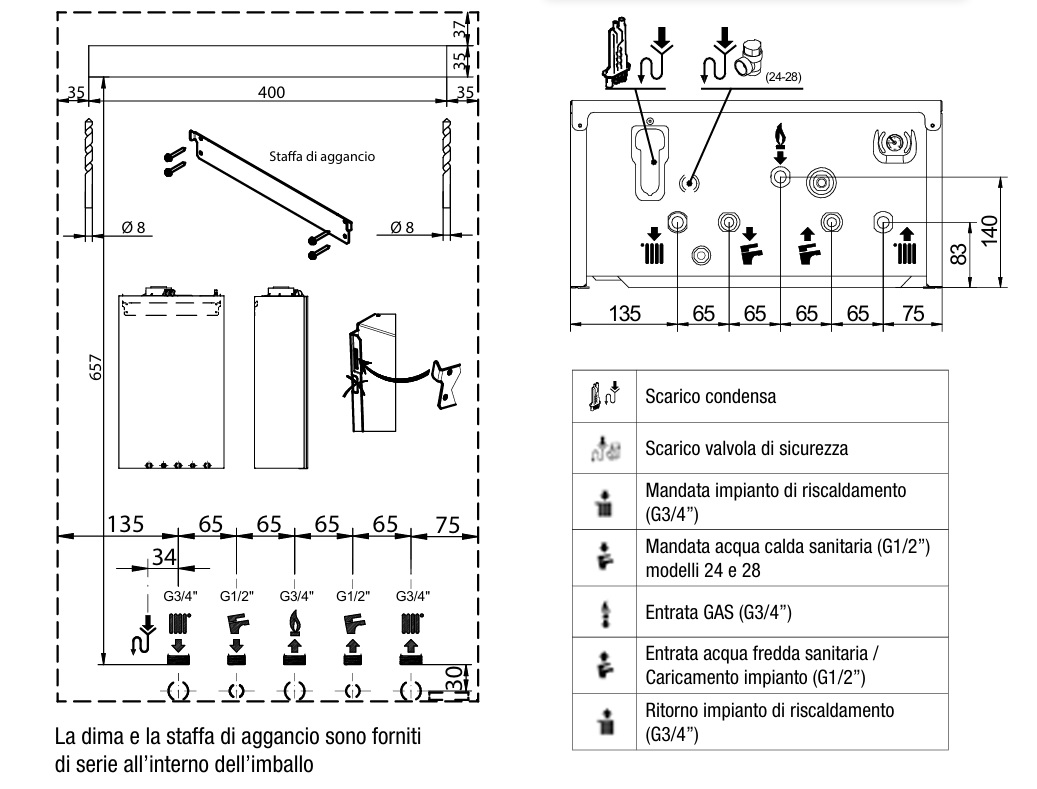 37
35
35
400
35
Staffa di aggancio
Ø 8
Ø 8
657
135
65
65
65
65
75
34
G3/4"
G1/2"
G3/4"
G1/2"
G3/4"
30

La dima e la staffa di aggancio sono forniti di serie all'interno dell'imballo

(24-28)
140
83
135
65
65
65
65
75

| | |
|---|---|
| | Scarico condensa |
| | Scarico valvola di sicurezza |
| | Mandata impianto di riscaldamento (G3/4") |
| | Mandata acqua calda sanitaria (G1/2") modelli 24 e 28 |
| | Entrata GAS (G3/4") |
| | Entrata acqua fredda sanitaria / Caricamento impianto (G1/2") |
| | Ritorno impianto di riscaldamento (G3/4") |