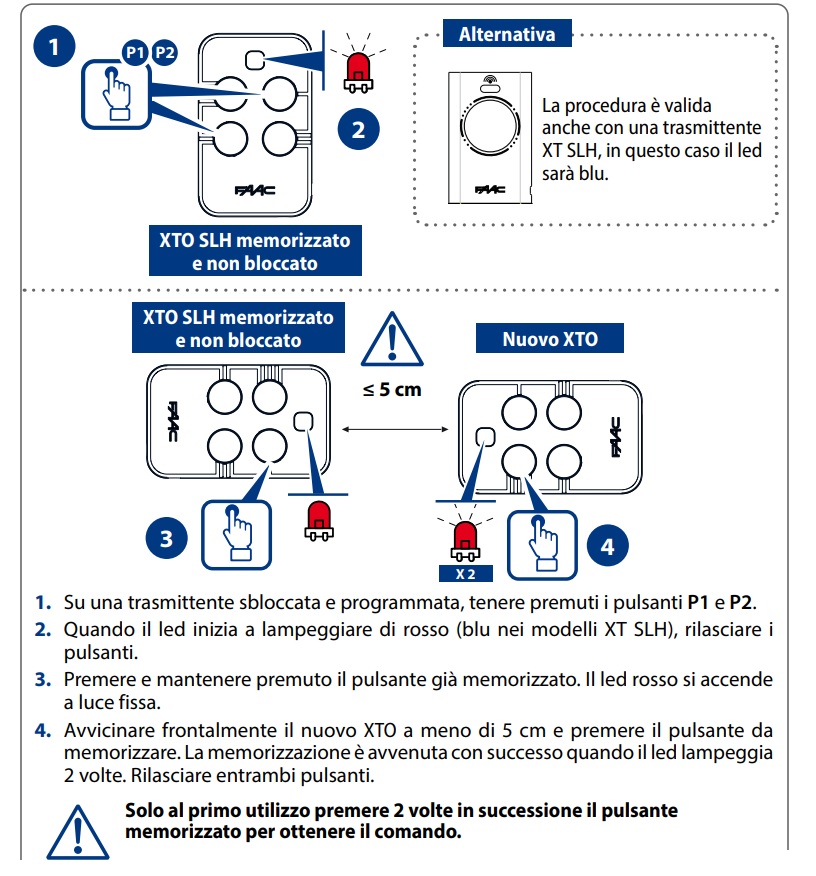 1

P1 P2

FAAC

2

XTO SLH memorizzato e non bloccato

Alternativa

FAAC

La procedura è valida anche con una trasmittente XT SLH, in questo caso il led sarà blu.

XTO SLH memorizzato e non bloccato

≤ 5 cm

Nuovo XTO

FAAC

FAAC

3

X 2

4

1. Su una trasmittente sbloccata e programmata, tenere premuti i pulsanti **P1** e **P2**.
2. Quando il led inizia a lampeggiare di rosso (blu nei modelli XT SLH), rilasciare i pulsanti.
3. Premere e mantenere premuto il pulsante già memorizzato. Il led rosso si accende a luce fissa.
4. Avvicinare frontalmente il nuovo XTO a meno di 5 cm e premere il pulsante da memorizzare. La memorizzazione è avvenuta con successo quando il led lampeggia 2 volte. Rilasciare entrambi pulsanti.

**Solo al primo utilizzo premere 2 volte in successione il pulsante memorizzato per ottenere il comando.**