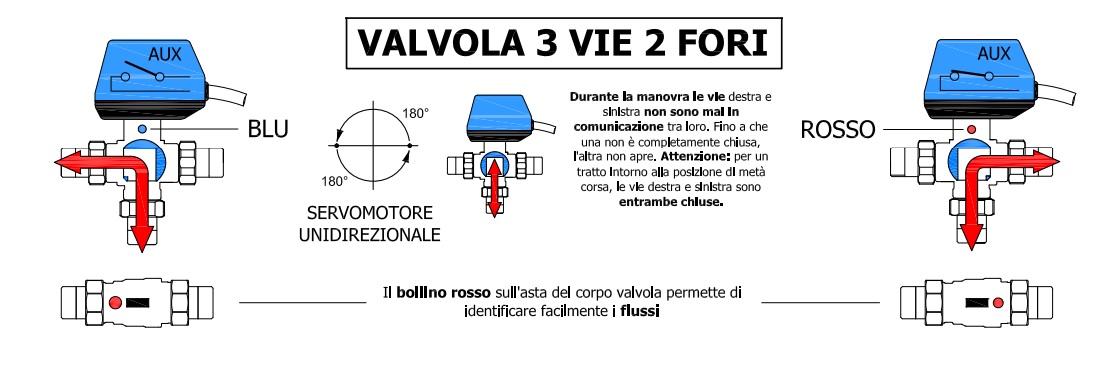 VALVOLA 3 VIE 2 FORI

AUX

BLU

180°

180°

SERVOMOTORE UNIDIREZIONALE

Durante la manovra le vie destra e sinistra non sono mai in comunicazione tra loro. Fino a che una non è completamente chiusa, l'altra non apre. Attenzione: per un tratto intorno alla posizione di metà corsa, le vie destra e sinistra sono entrambe chiuse.

AUX

ROSSO

Il bollino rosso sull'asta del corpo valvola permette di identificare facilmente i flussi