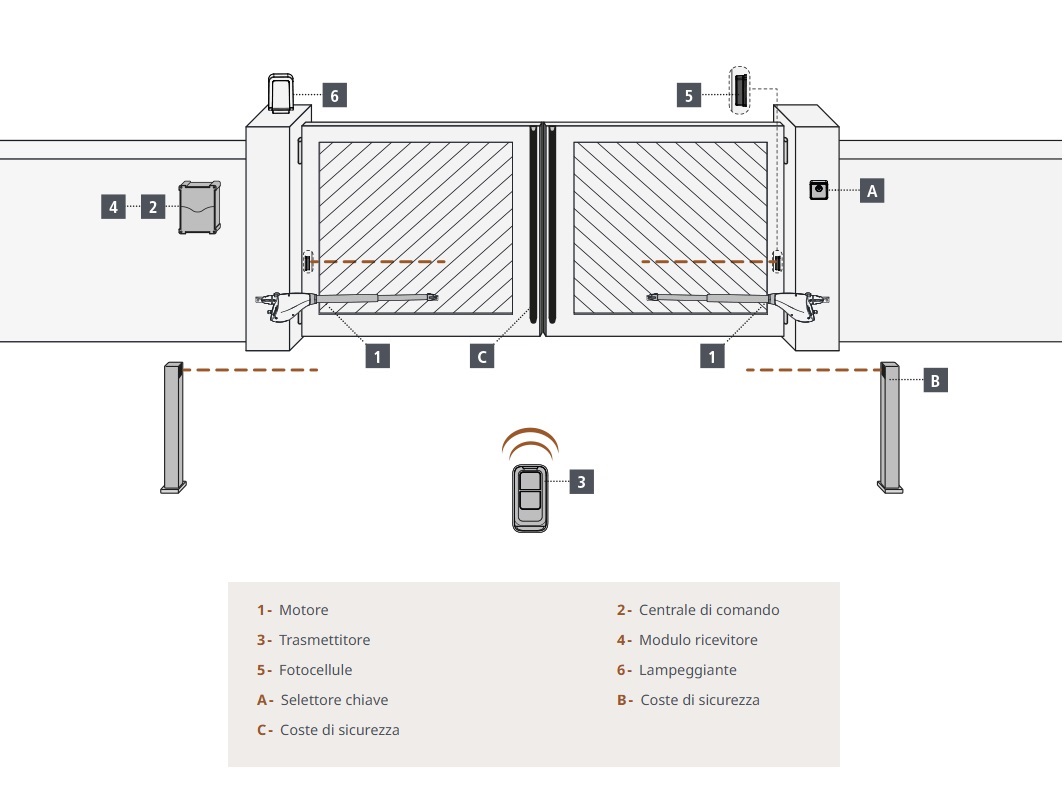 6

5

4 2

A

1

C

1

B

3

1- Motore

3- Trasmettitore

5- Fotocellule

A- Selettore chiave

C- Coste di sicurezza

2- Centrale di comando

4- Modulo ricevitore

6- Lampeggiante

B- Coste di sicurezza