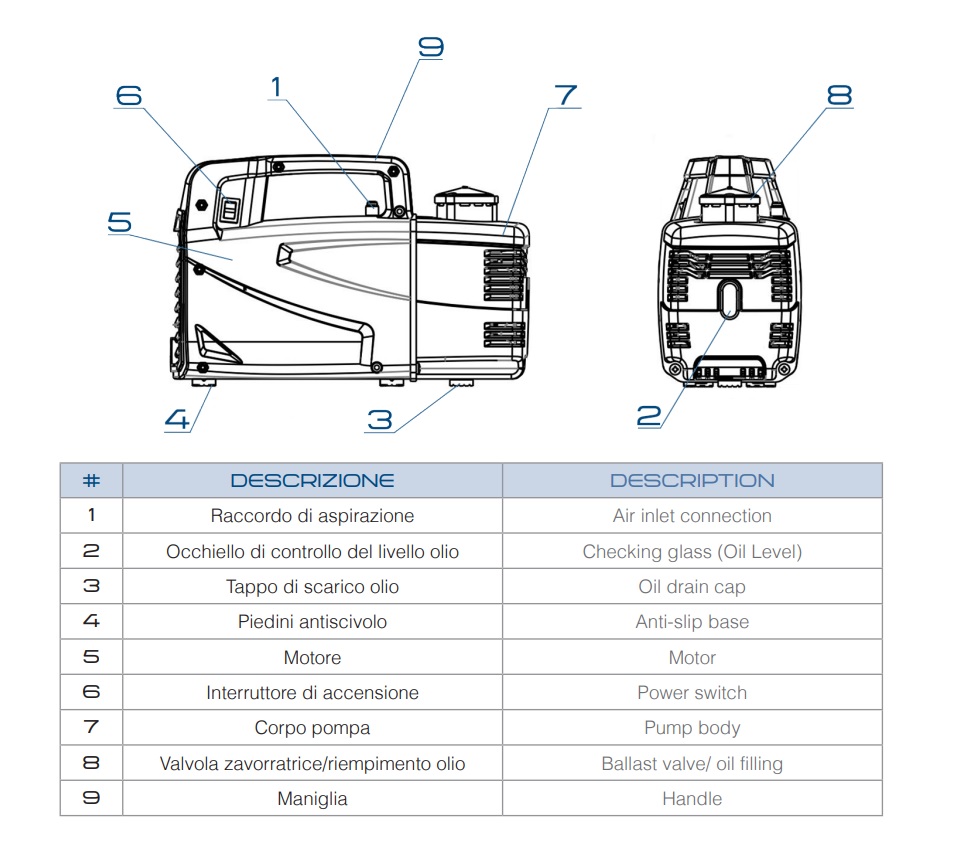 9
6
1
7
8
5
4
3
2

| # | DESCRIZIONE | DESCRIPTION |
|---|---|---|
| 1 | Raccordo di aspirazione | Air inlet connection |
| 2 | Occhiello di controllo del livello olio | Checking glass (Oil Level) |
| 3 | Tappo di scarico olio | Oil drain cap |
| 4 | Piedini antiscivolo | Anti-slip base |
| 5 | Motore | Motor |
| 6 | Interruttore di accensione | Power switch |
| 7 | Corpo pompa | Pump body |
| 8 | Valvola zavorratrice/riempimento olio | Ballast valve/ oil filling |
| 9 | Maniglia | Handle |