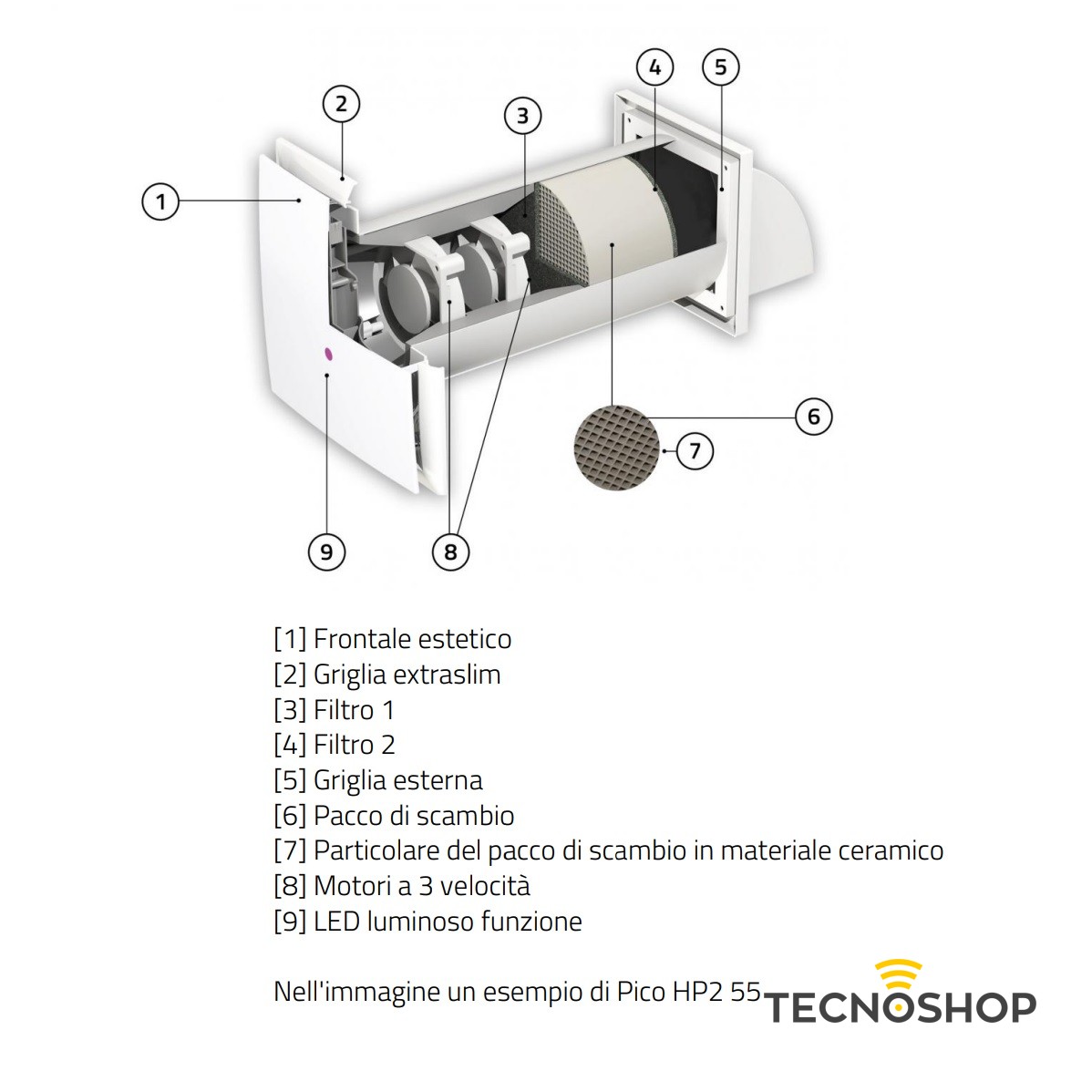 2
3
4
5
1
6
7
9
8

[1] Frontale estetico
[2] Griglia extraslim
[3] Filtro 1
[4] Filtro 2
[5] Griglia esterna
[6] Pacco di scambio
[7] Particolare del pacco di scambio in materiale ceramico
[8] Motori a 3 velocità
[9] LED luminoso funzione

Nell'immagine un esempio di Pico HP2 55

TECNOSHOP