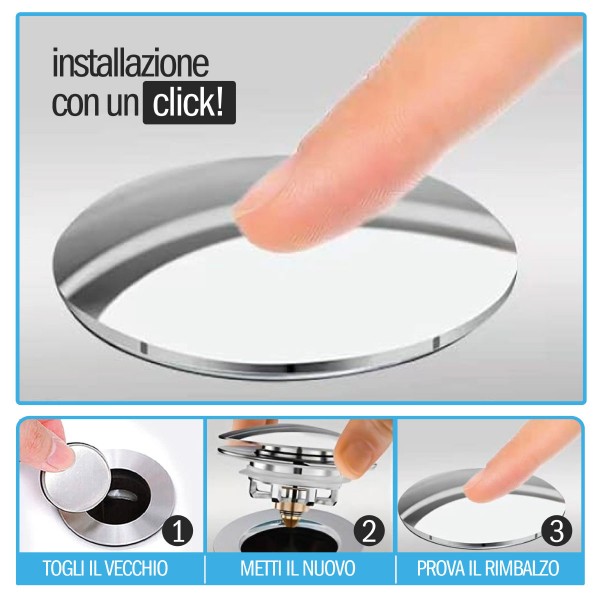 installazione
con un click!

1
TOGLI IL VECCHIO

2
METTI IL NUOVO

3
PROVA IL RIMBALZO