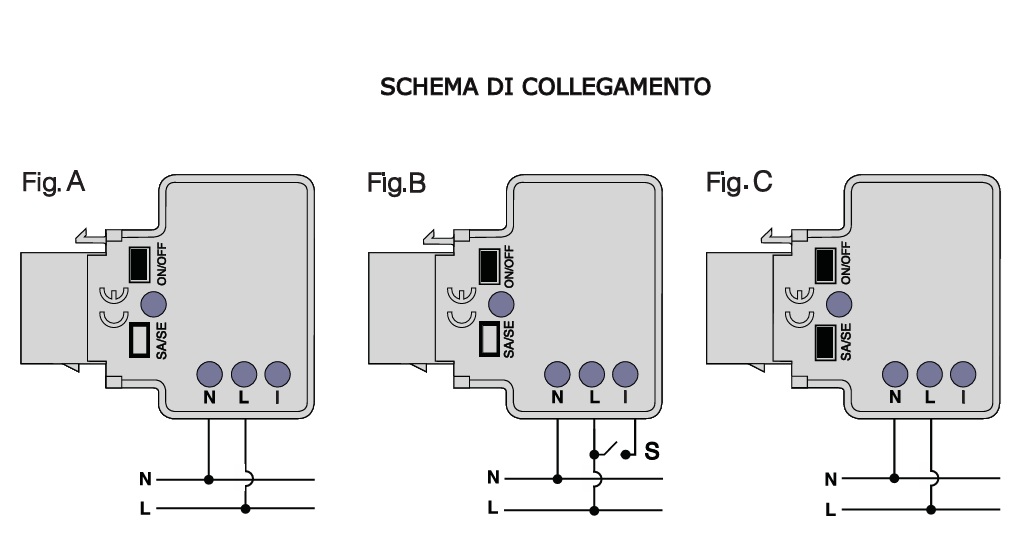 SCHEMA DI COLLEGAMENTO

Fig. A

ON/OFF

SA/SE

N L I

N

L

Fig.B

ON/OFF

SA/SE

N L I

S

N

L

Fig. C

ON/OFF

SA/SE

N L I

N

L