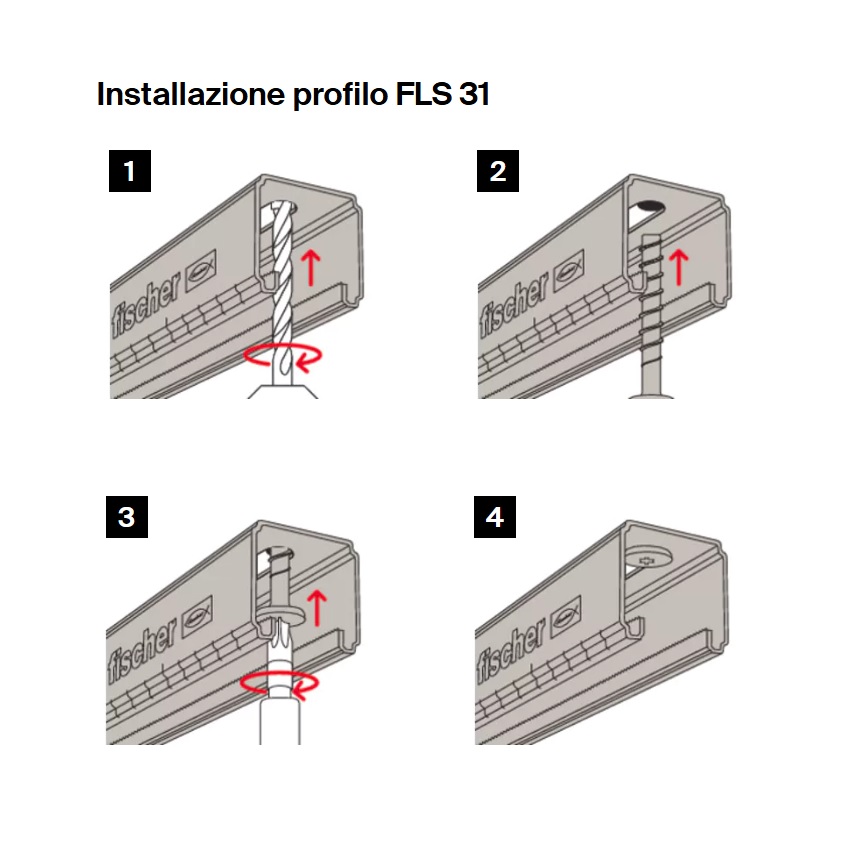 Installazione profilo FLS 31

1

fischer

2

fischer

3

fischer

4

fischer