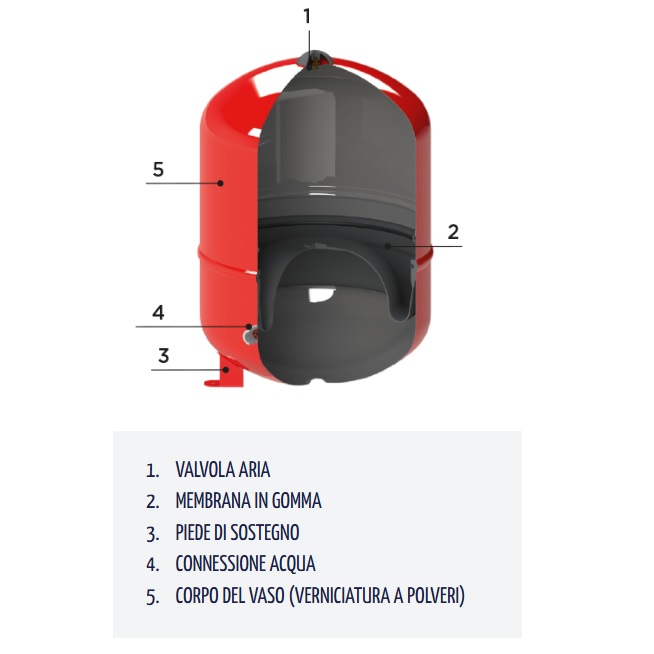 1
5
2
4
3

1. VALVOLA ARIA
2. MEMBRANA IN GOMMA
3. PIEDE DI SOSTEGNO
4. CONNESSIONE ACQUA
5. CORPO DEL VASO (VERNICIATURA A POLVERI)