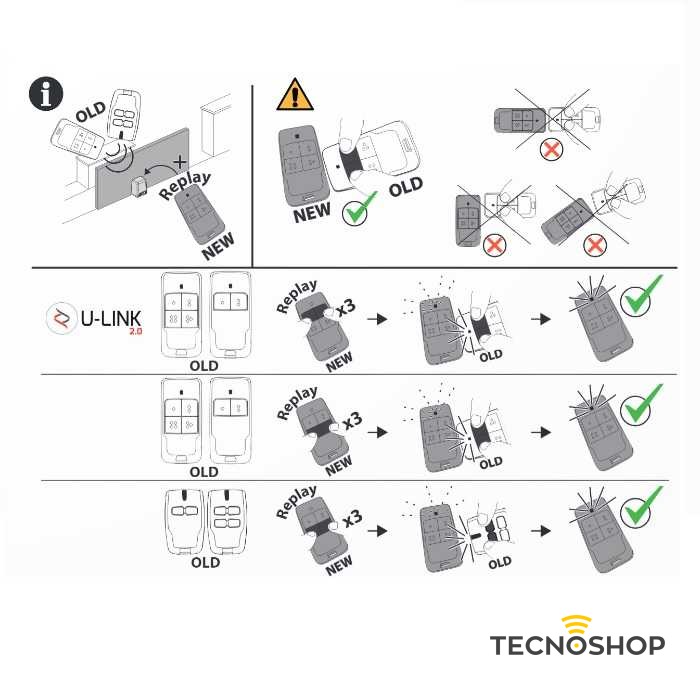 OLD

Replay

NEW

NEW

OLD

U-LINK 2.0

OLD

Replay

x3

NEW

OLD

OLD

Replay

x3

NEW

OLD

OLD

Replay

x3

NEW

OLD

TECNOSHOP