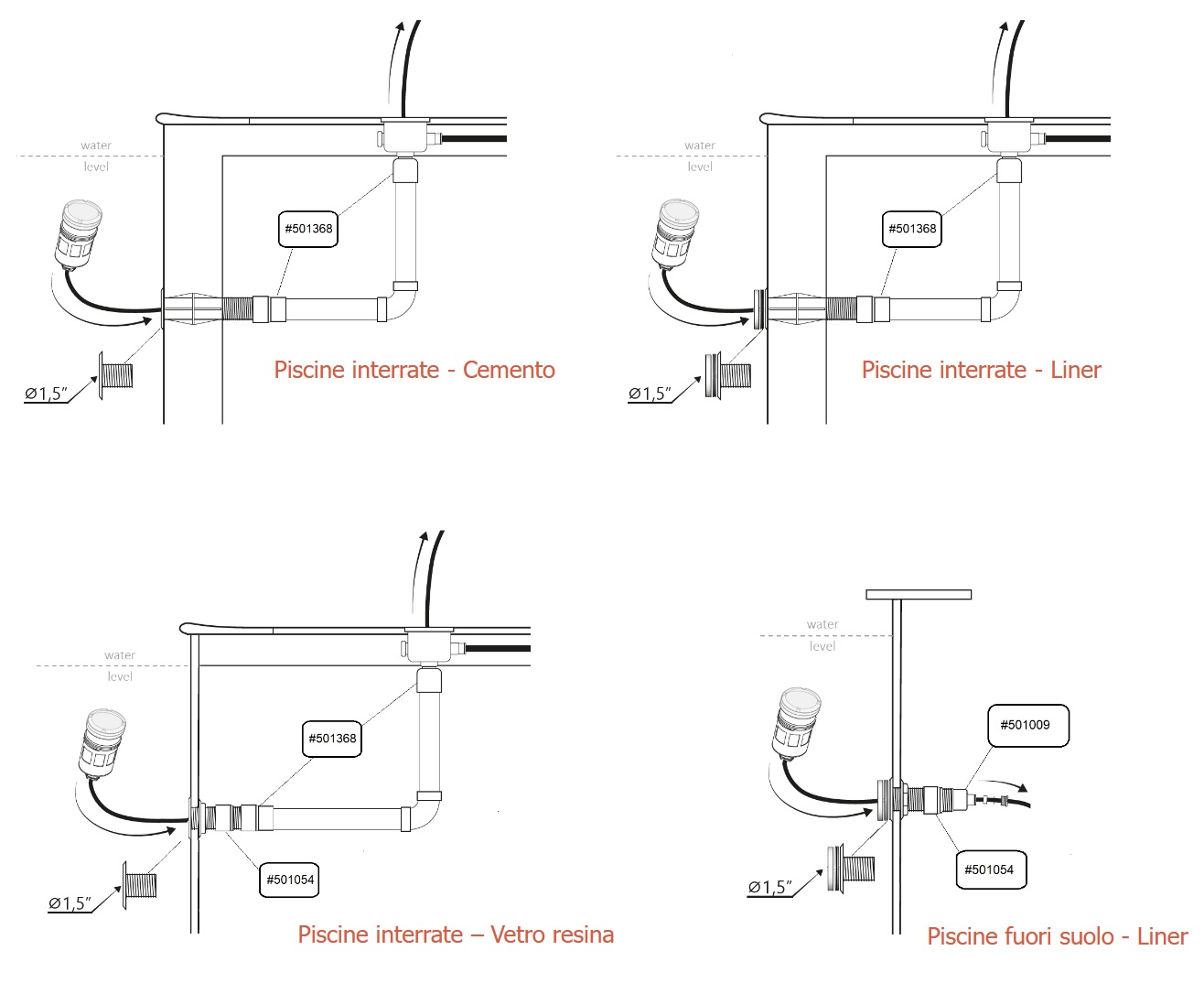 water level

#501368

Ø1,5"

Piscine interrate - Cemento

water level

#501368

Ø1,5"

Piscine interrate - Liner

water level

#501368

#501054

Ø1,5"

Piscine interrate – Vetro resina

water level

#501009

#501054

Ø1,5"

Piscine fuori suolo - Liner