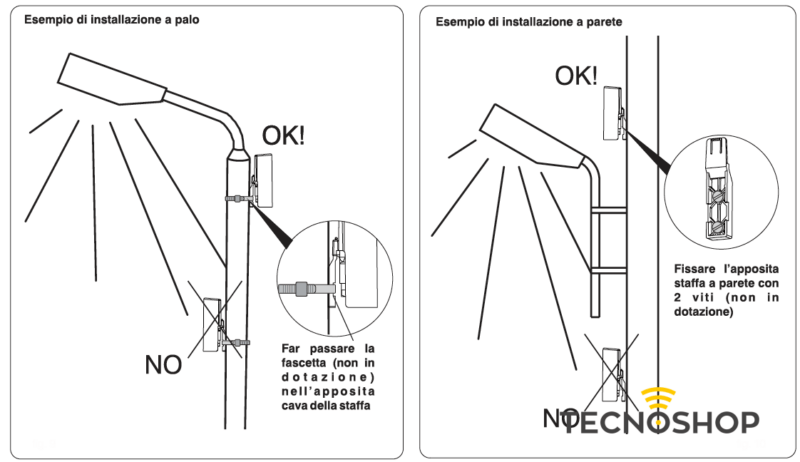 Esempio di installazione a palo

OK!

NO

Far passare la fascetta (non in dotazione) nell'apposita cava della staffa

Esempio di installazione a parete

OK!

Fissare l'apposita staffa a parete con 2 viti (non in dotazione)

NO

TECNOSHOP