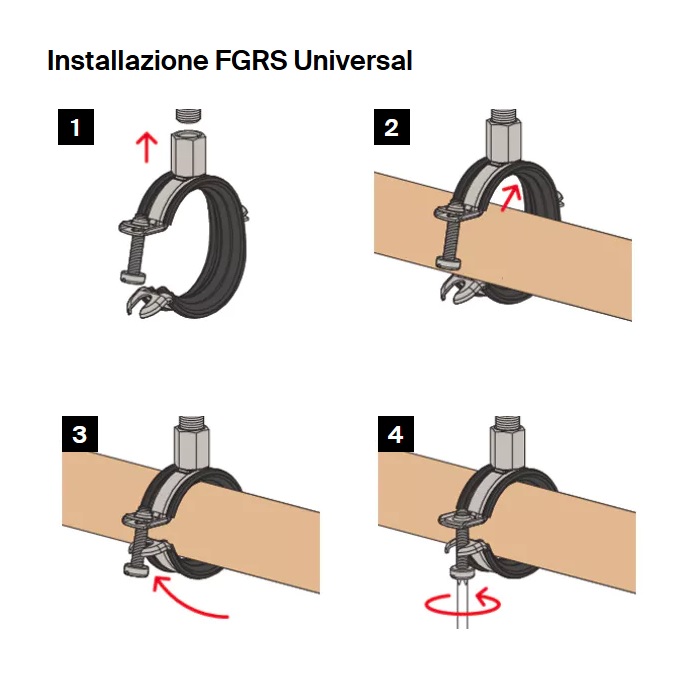 Installazione FGRS Universal

1

2

3

4