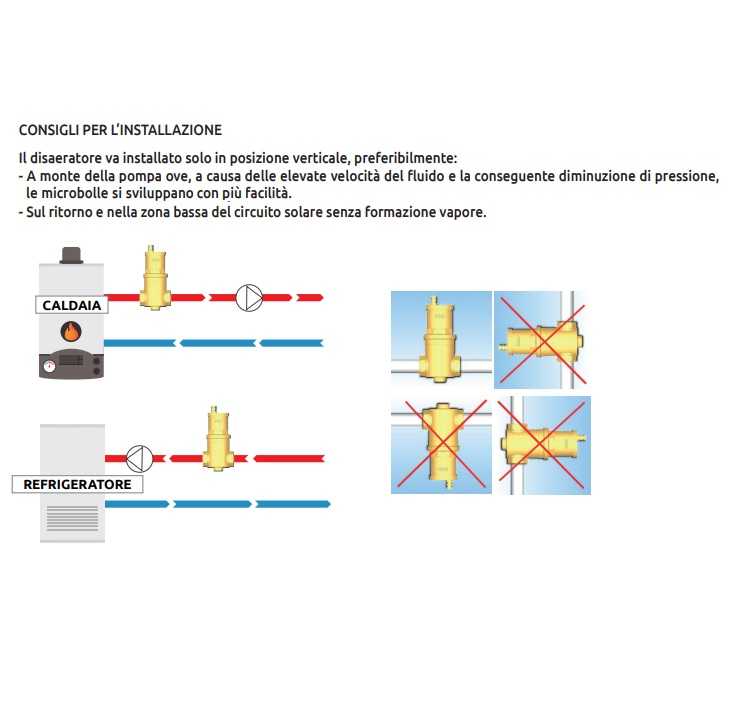 CONSIGLI PER L'INSTALLAZIONE

Il disaeratore va installato solo in posizione verticale, preferibilmente:
- A monte della pompa ove, a causa delle elevate velocità del fluido e la conseguente diminuzione di pressione, le microbolle si sviluppano con più facilità.
- Sul ritorno e nella zona bassa del circuito solare senza formazione vapore.

CALDAIA

REFRIGERATORE