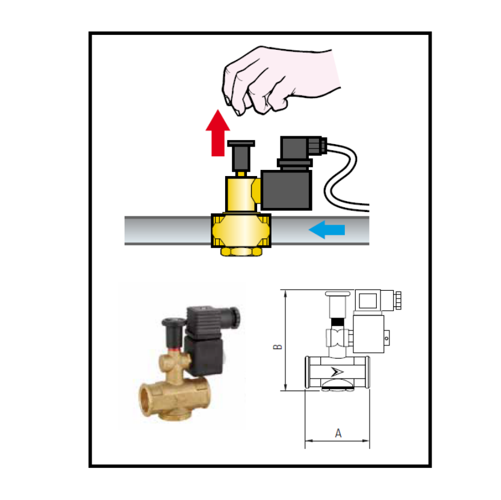 B

A