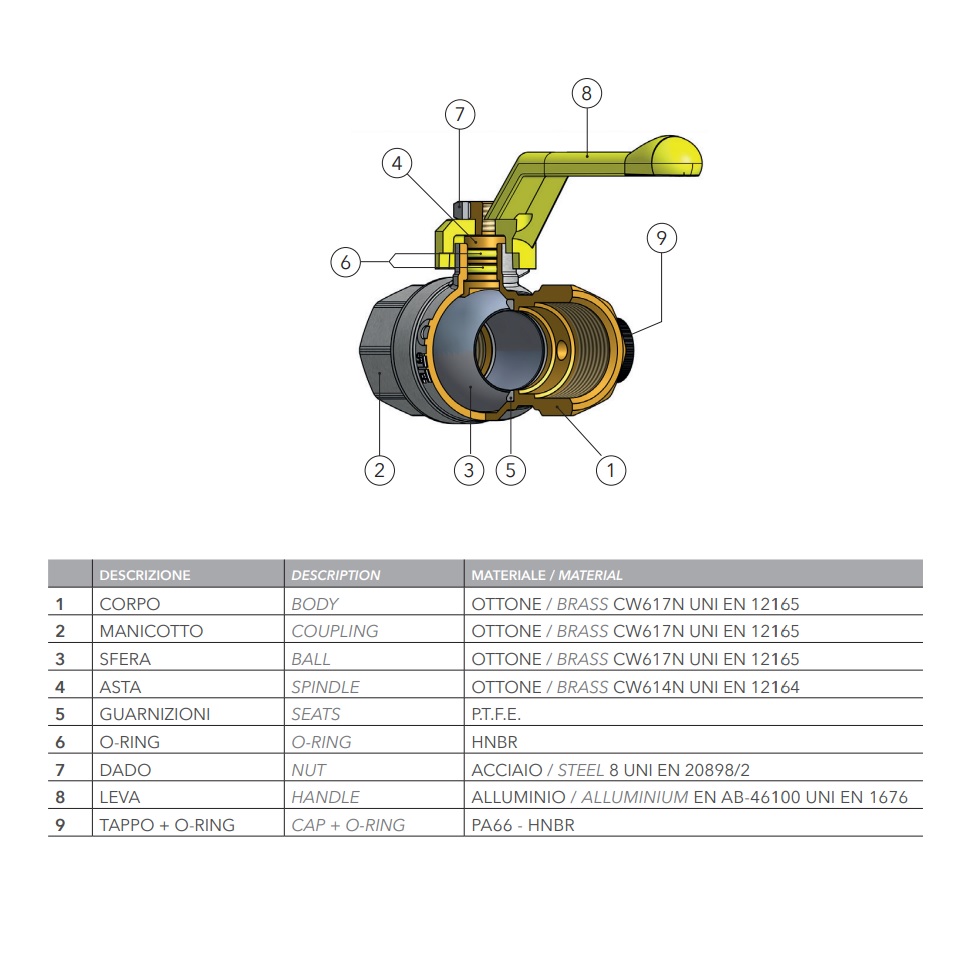 8
7
4
9
6
2
3
5
1

| | DESCRIZIONE | DESCRIPTION | MATERIALE / MATERIAL |
|---|---|---|---|
| 1 | CORPO | BODY | OTTONE / BRASS CW617N UNI EN 12165 |
| 2 | MANICOTTO | COUPLING | OTTONE / BRASS CW617N UNI EN 12165 |
| 3 | SFERA | BALL | OTTONE / BRASS CW617N UNI EN 12165 |
| 4 | ASTA | SPINDLE | OTTONE / BRASS CW614N UNI EN 12164 |
| 5 | GUARNIZIONI | SEATS | P.T.F.E. |
| 6 | O-RING | O-RING | HNBR |
| 7 | DADO | NUT | ACCIAIO / STEEL 8 UNI EN 20898/2 |
| 8 | LEVA | HANDLE | ALLUMINIO / ALLUMINIUM EN AB-46100 UNI EN 1676 |
| 9 | TAPPO + O-RING | CAP + O-RING | PA66 - HNBR |